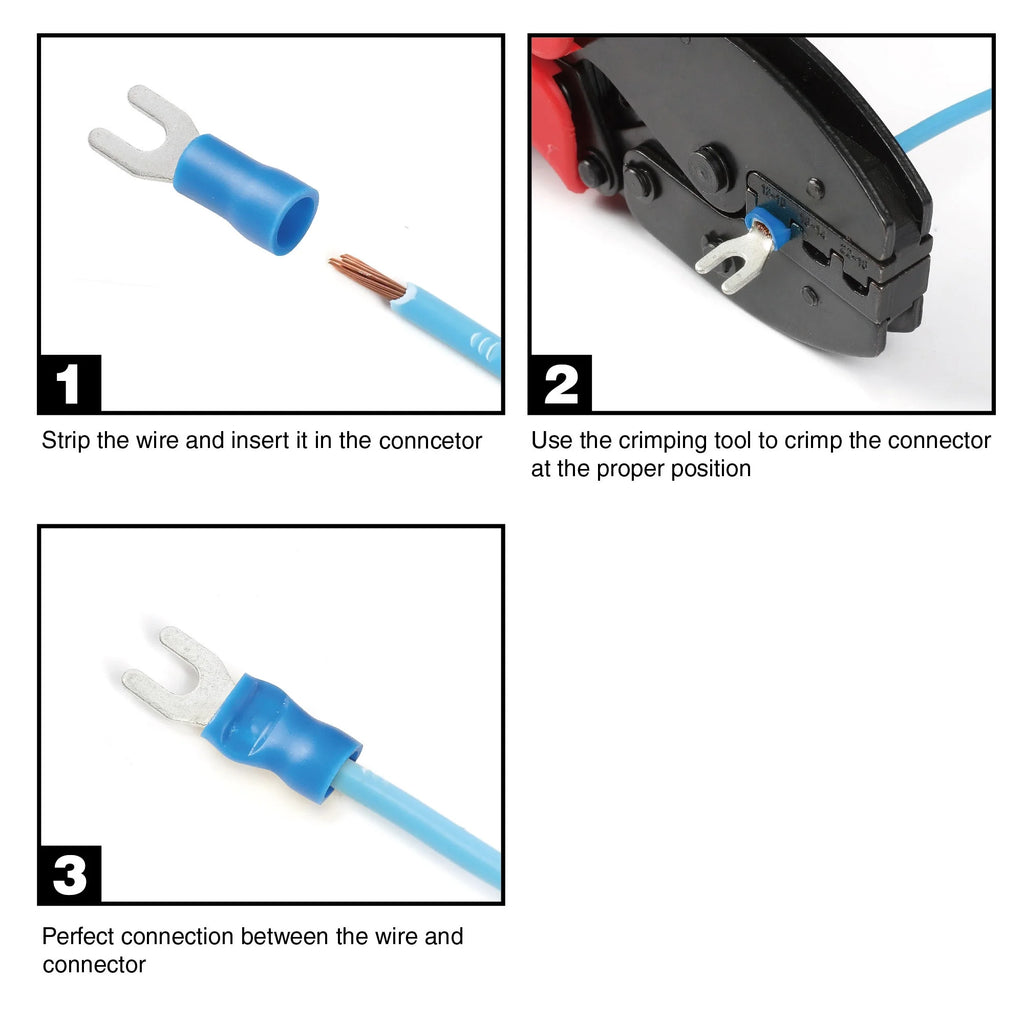 1

Strip the wire and insert it in the conncetor

2

Use the crimping tool to crimp the connector at the proper position

3

Perfect connection between the wire and connector